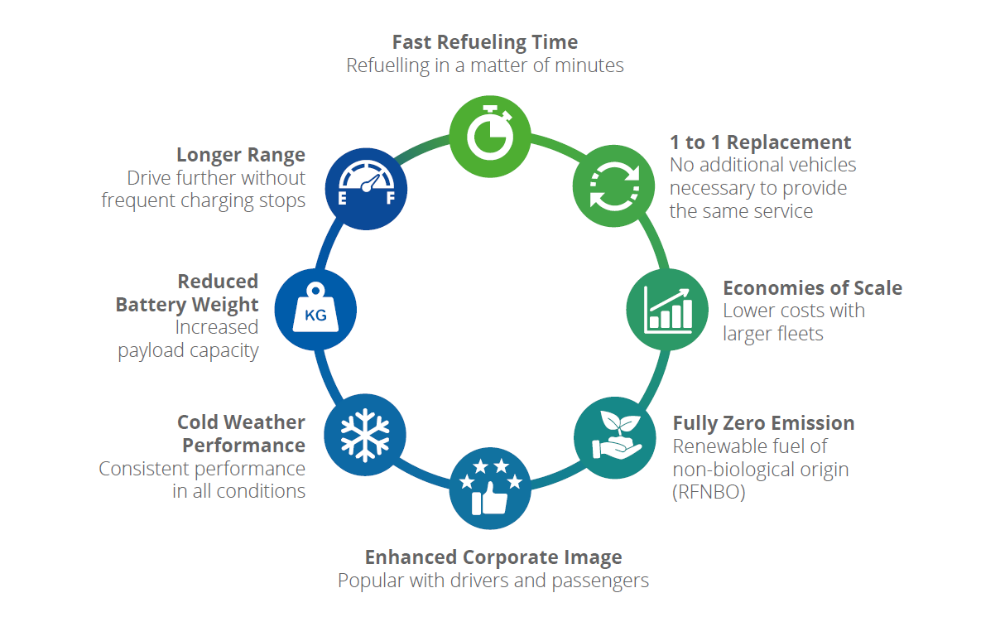 Fast Refueling Time
Refuelling in a matter of minutes

1 to 1 Replacement
No additional vehicles necessary to provide the same service

Economies of Scale
Lower costs with larger fleets

Fully Zero Emission
Renewable fuel of non-biological origin (RFNBO)

Enhanced Corporate Image
Popular with drivers and passengers

Cold Weather Performance
Consistent performance in all conditions

Reduced Battery Weight
Increased payload capacity

KG

Longer Range
Drive further without frequent charging stops

E F